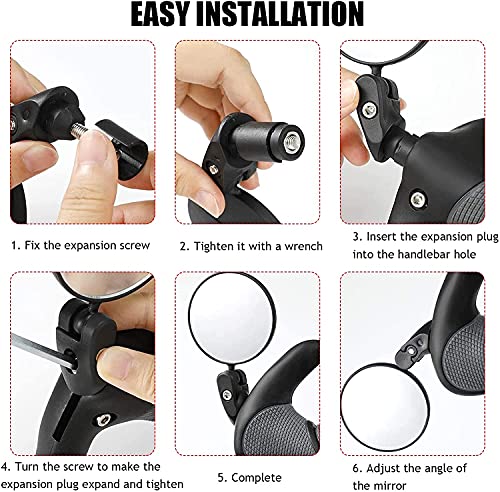 EASY INSTALLATION

1. Fix the expansion screw

2. Tighten it with a wrench

3. Insert the expansion plug into the handlebar hole

4. Turn the screw to make the expansion plug expand and tighten

5. Complete

6. Adjust the angle of the mirror