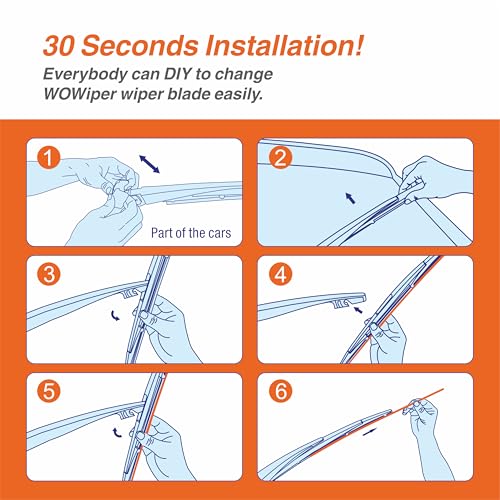 30 Seconds Installation!

Everybody can DIY to change WOWiper wiper blade easily.

1

Part of the cars

2

3

4

5

6