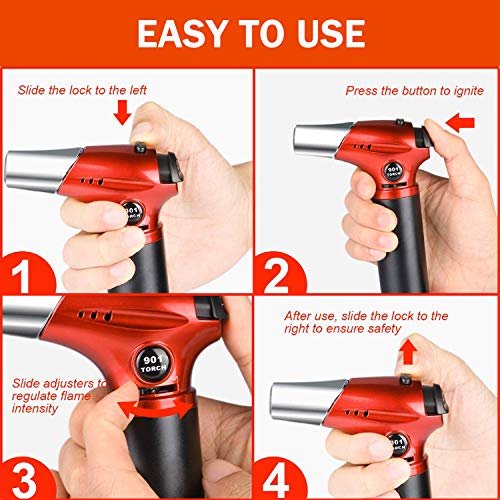 EASY TO USE

Slide the lock to the left

901 TORCH

1

Press the button to ignite

901 TORCH

2

901 TORCH

Slide adjusters to regulate flame intensity

3

After use, slide the lock to the right to ensure safety

901 TORCH

4