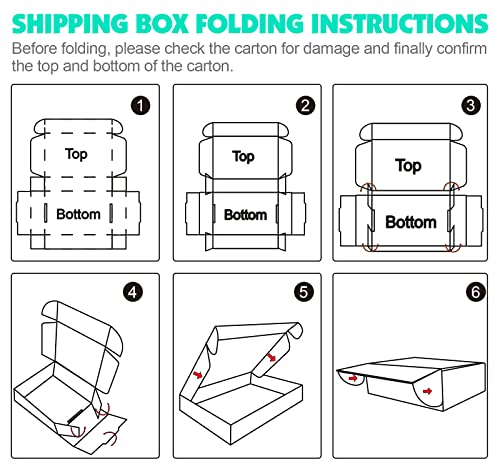 SHIPPING BOX FOLDING INSTRUCTIONS

Before folding, please check the carton for damage and finally confirm the top and bottom of the carton.

1

Top

Bottom

2

Top

Bottom

3

Top

Bottom

4

5

6