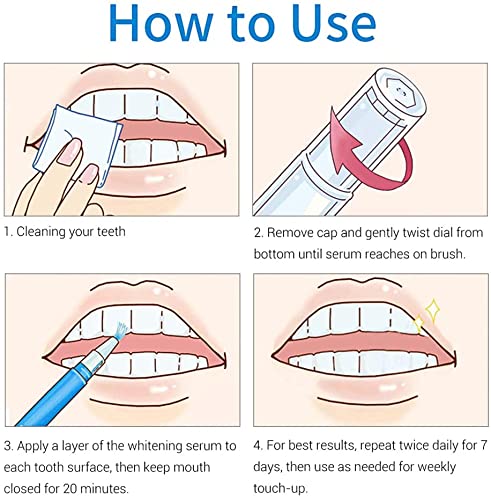 How to Use

1. Cleaning your teeth

2. Remove cap and gently twist dial from bottom until serum reaches on brush.

3. Apply a layer of the whitening serum to each tooth surface, then keep mouth closed for 20 minutes.

4. For best results, repeat twice daily for 7 days, then use as needed for weekly touch-up.