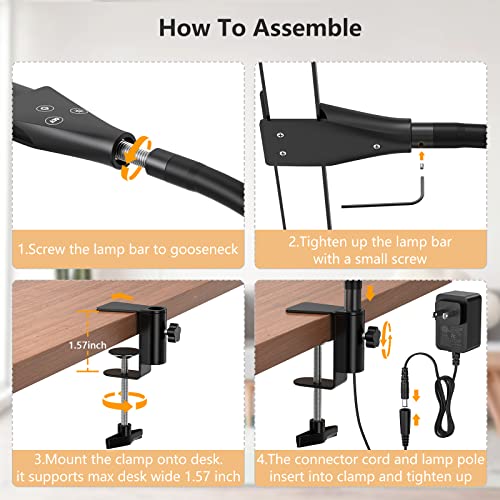 How To Assemble

1.Screw the lamp bar to gooseneck

2.Tighten up the lamp bar with a small screw

1.57inch

3.Mount the clamp onto desk. it supports max desk wide 1.57 inch

4.The connector cord and lamp pole insert into clamp and tighten up