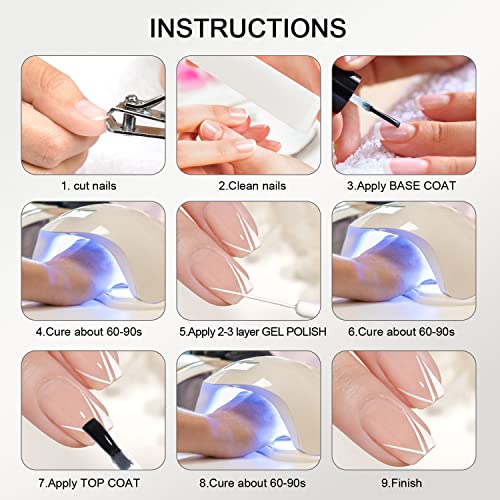 INSTRUCTIONS

1. cut nails

2.Clean nails

3.Apply BASE COAT

4.Cure about 60-90s

5.Apply 2-3 layer GEL POLISH

6.Cure about 60-90s

7.Apply TOP COAT

8.Cure about 60-90s

9.Finish