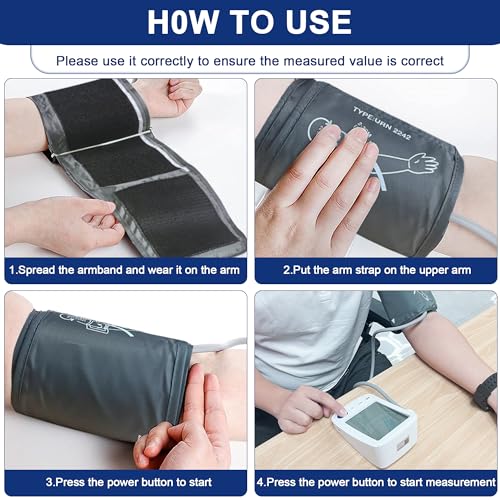 H0W TO USE

Please use it correctly to ensure the measured value is correct

TYPE:URN 2242

1.Spread the armband and wear it on the arm

2.Put the arm strap on the upper arm

3.Press the power button to start

4.Press the power button to start measurement