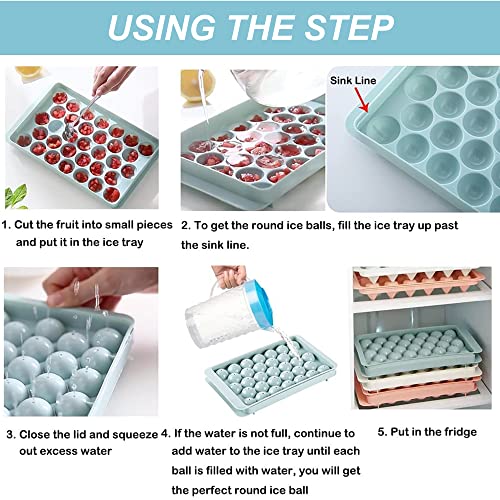 USING THE STEP

Sink Line

1. Cut the fruit into small pieces and put it in the ice tray

2. To get the round ice balls, fill the ice tray up past the sink line.

3. Close the lid and squeeze out excess water

4. If the water is not full, continue to add water to the ice tray until each ball is filled with water, you will get the perfect round ice ball

5. Put in the fridge