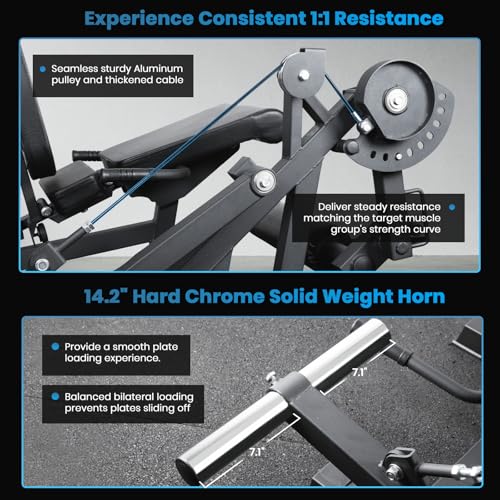 Experience Consistent 1:1 Resistance

Seamless sturdy Aluminum pulley and thickened cable

Deliver steady resistance matching the target muscle group's strength curve

14.2" Hard Chrome Solid Weight Horn

Provide a smooth plate loading experience.

Balanced bilateral loading prevents plates sliding off

7.1"

7.1"