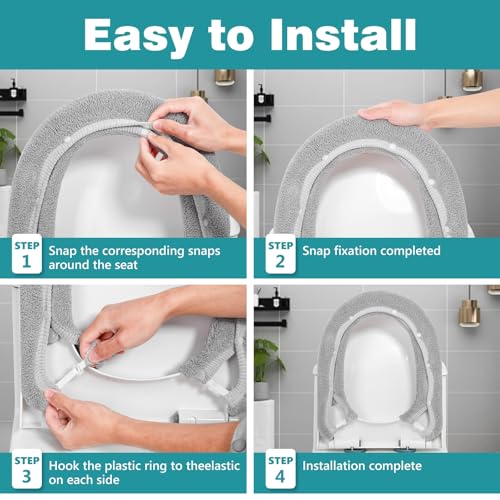 Easy to Install

STEP 1 Snap the corresponding snaps around the seat

STEP 2 Snap fixation completed

STEP 3 Hook the plastic ring to theelastic on each side

STEP 4 Installation complete