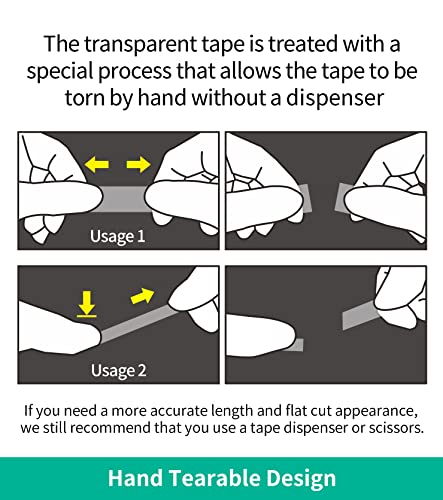 The transparent tape is treated with a special process that allows the tape to be torn by hand without a dispenser

Usage 1

Usage 2

If you need a more accurate length and flat cut appearance, we still recommend that you use a tape dispenser or scissors.

Hand Tearable Design