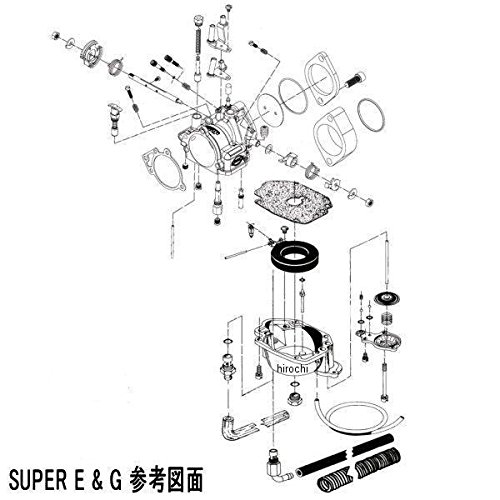 hirochi

SUPER E & G 参考図面