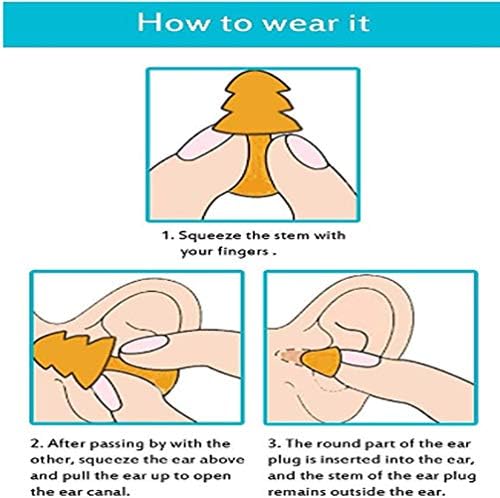 How to wear it

1. Squeeze the stem with your fingers .

2. After passing by with the other, squeeze the ear above and pull the ear up to open the ear canal.

3. The round part of the ear plug is inserted into the ear, and the stem of the ear plug remains outside the ear.