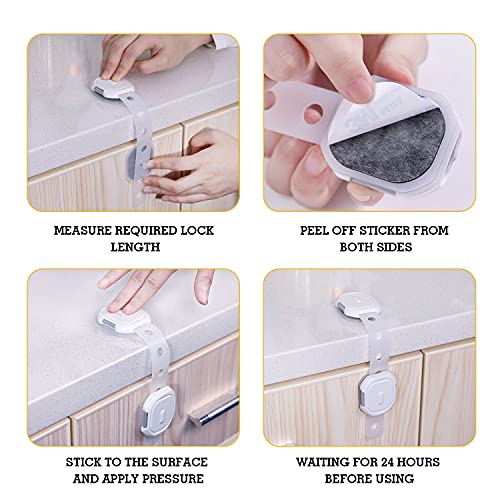 MEASURE REQUIRED LOCK LENGTH

PEEL OFF STICKER FROM BOTH SIDES

STICK TO THE SURFACE AND APPLY PRESSURE

WAITING FOR 24 HOURS BEFORE USING