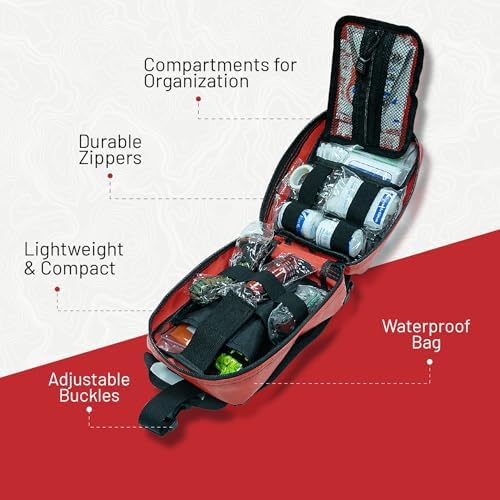 Compartments for Organization

Durable Zippers

Lightweight & Compact

Waterproof Bag

Adjustable Buckles