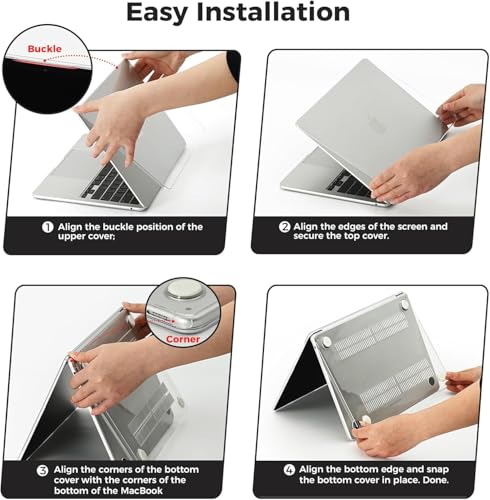 Easy Installation

Buckle

1 Align the buckle position of the upper cover;

2 Align the edges of the screen and secure the top cover.

Corner

3 Align the corners of the bottom cover with the corners of the bottom of the MacBook

4 Align the bottom edge and snap the bottom cover in place. Done.