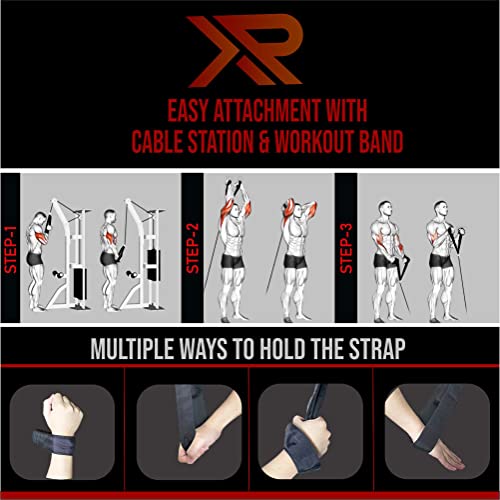 XR

EASY ATTACHMENT WITH CABLE STATION & WORKOUT BAND

STEP-1

STEP-2

STEP-3

MULTIPLE WAYS TO HOLD THE STRAP