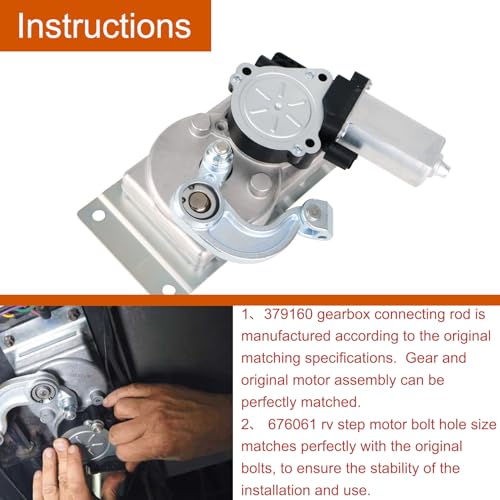 Instructions

1、379160 gearbox connecting rod is manufactured according to the original matching specifications. Gear and original motor assembly can be perfectly matched.
2、 676061 rv step motor bolt hole size matches perfectly with the original bolts, to ensure the stability of the installation and use.