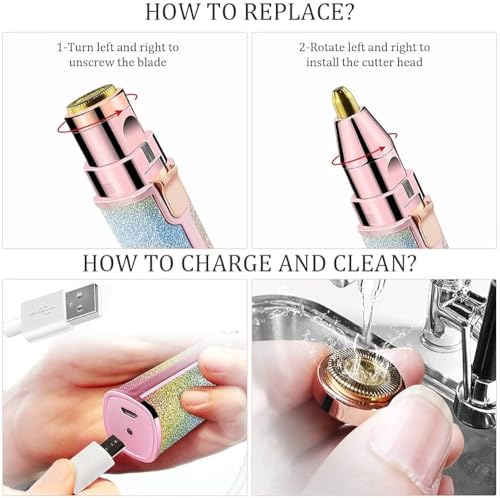 HOW TO REPLACE?

1-Turn left and right to unscrew the blade

2-Rotate left and right to install the cutter head

HOW TO CHARGE AND CLEAN?