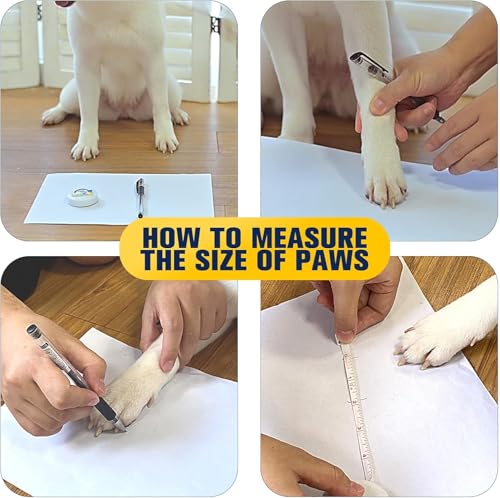 HOW TO MEASURE THE SIZE OF PAWS