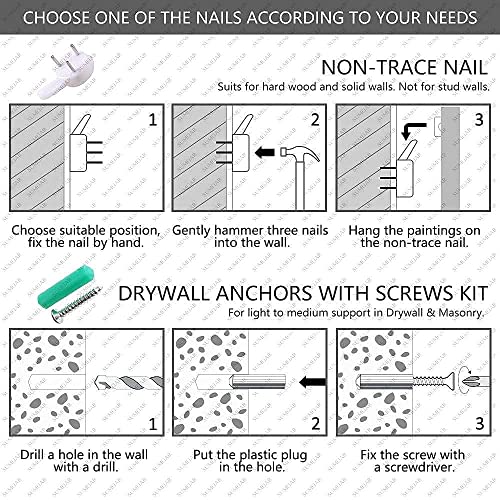 CHOOSE ONE OF THE NAILS ACCORDING TO YOUR NEEDS

NON-TRACE NAIL

Suits for hard wood and solid walls. Not for stud walls.

1

2

3

Choose suitable position, fix the nail by hand.

Gently hammer three nails into the wall.

Hang the paintings on the non-trace nail.

DRYWALL ANCHORS WITH SCREWS KIT

For light to medium support in Drywall & Masonry.

1

2

3

Drill a hole in the wall with a drill.

Put the plastic plug in the hole.

Fix the screw with a screwdriver.