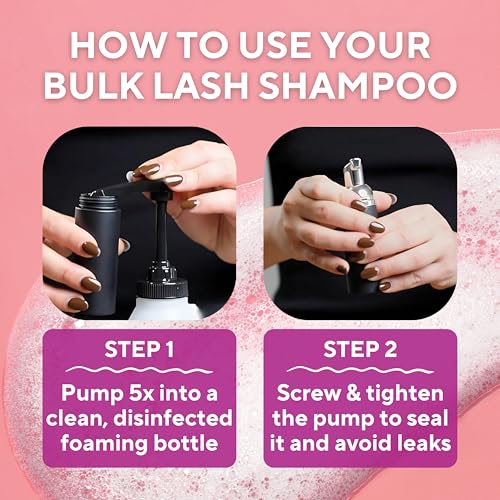 HOW TO USE YOUR BULK LASH SHAMPOO

STEP 1

Pump 5x into a clean, disinfected foaming bottle

STEP 2

Screw & tighten the pump to seal it and avoid leaks