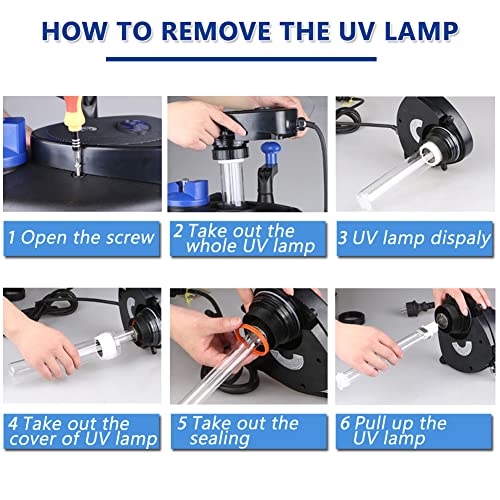 HOW TO REMOVE THE UV LAMP

1 Open the screw

2 Take out the whole UV lamp

3 UV lamp dispaly

4 Take out the cover of UV lamp

5 Take out the sealing

6 Pull up the UV lamp