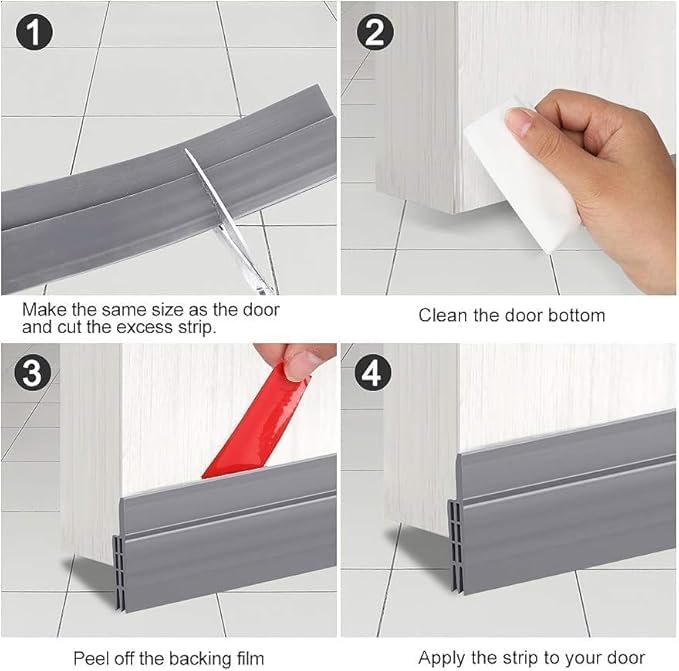 1

Make the same size as the door and cut the excess strip.

2

Clean the door bottom

3

Peel off the backing film

4

Apply the strip to your door