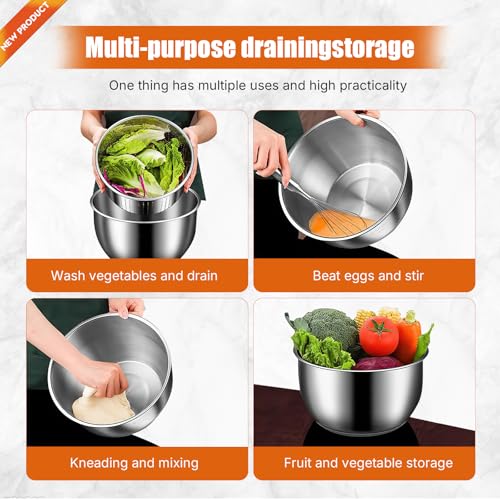 NEW PRODUCT

Multi-purpose drainingstorage

One thing has multiple uses and high practicality

Wash vegetables and drain

Beat eggs and stir

Kneading and mixing

Fruit and vegetable storage