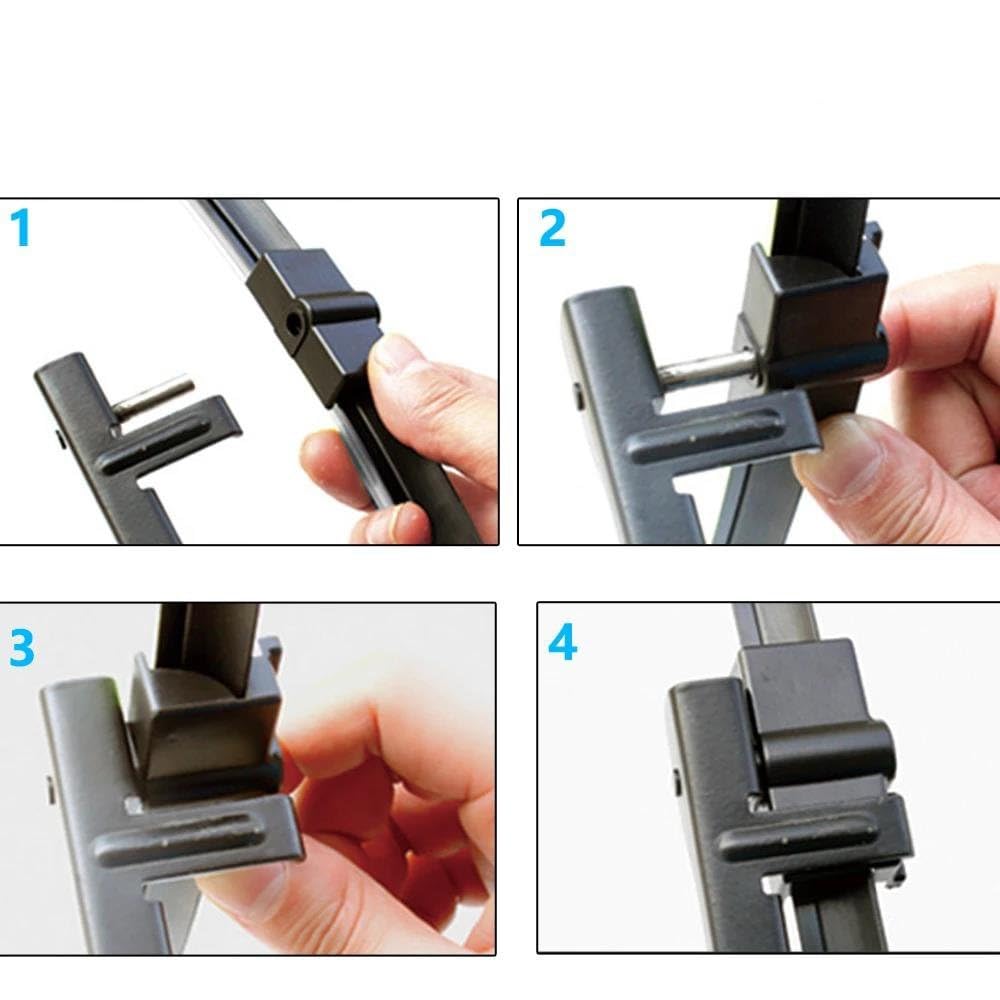 1

2

3

4