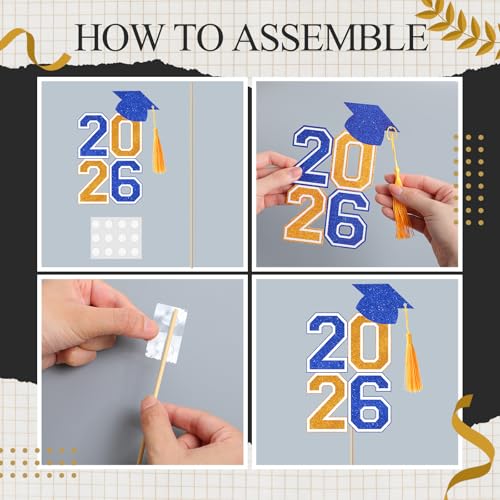 HOW TO ASSEMBLE

2026

2026

2026