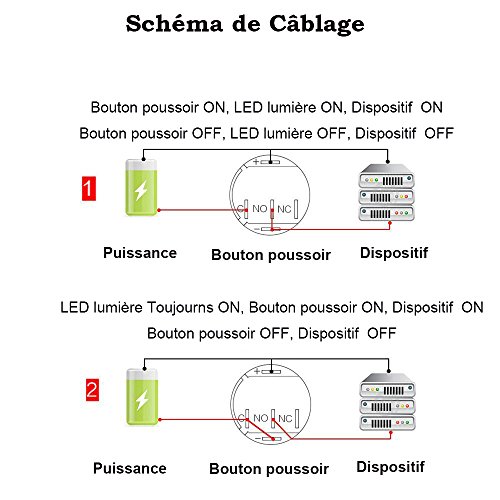 Schéma de Câblage

Bouton poussoir ON, LED lumière ON, Dispositif ON
Bouton poussoir OFF, LED lumière OFF, Dispositif OFF

1

+

C NO NC

−

Puissance

Bouton poussoir

Dispositif

LED lumière Toujourns ON, Bouton poussoir ON, Dispositif ON
Bouton poussoir OFF, Dispositif OFF

2

+

C NO NC

−

Puissance

Bouton poussoir

Dispositif