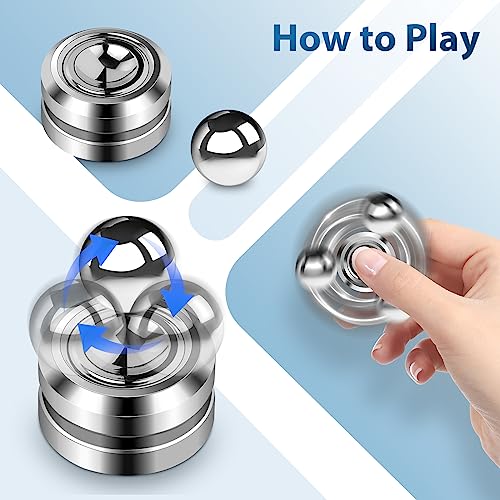 How to Play