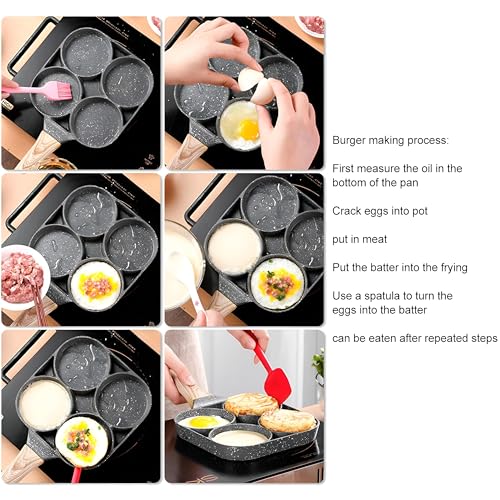 Burger making process:

First measure the oil in the bottom of the pan

Crack eggs into pot

put in meat

Put the batter into the frying

Use a spatula to turn the eggs into the batter

can be eaten after repeated steps