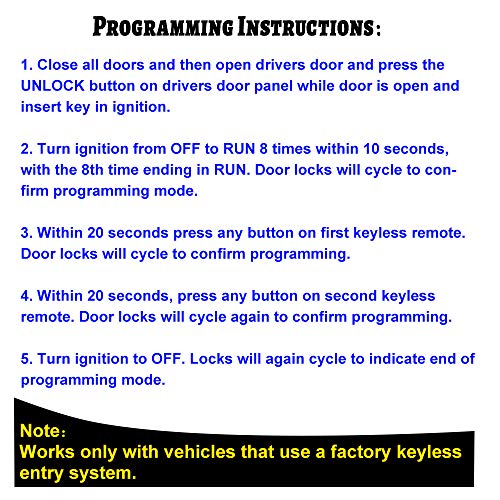 PROGRAMMING INSTRUCTIONS:

1. Close all doors and then open drivers door and press the UNLOCK button on drivers door panel while door is open and insert key in ignition.

2. Turn ignition from OFF to RUN 8 times within 10 seconds, with the 8th time ending in RUN. Door locks will cycle to confirm programming mode.

3. Within 20 seconds press any button on first keyless remote. Door locks will cycle to confirm programming.

4. Within 20 seconds, press any button on second keyless remote. Door locks will cycle again to confirm programming.

5. Turn ignition to OFF. Locks will again cycle to indicate end of programming mode.

Note:
Works only with vehicles that use a factory keyless entry system.