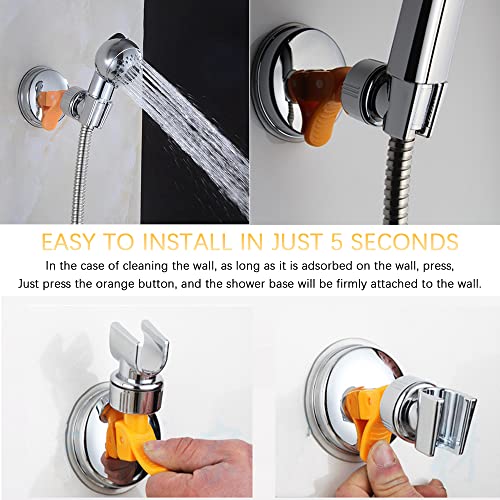 EASY TO INSTALL IN JUST 5 SECONDS

In the case of cleaning the wall, as long as it is adsorbed on the wall, press, Just press the orange button, and the shower base will be firmly attached to the wall.