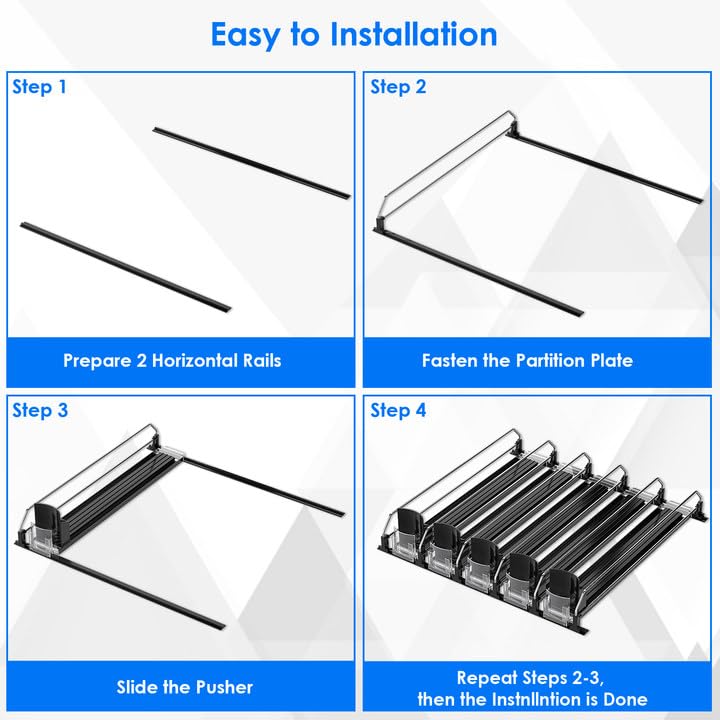 Easy to Installation

Step 1

Prepare 2 Horizontal Rails

Step 2

Fasten the Partition Plate

Step 3

Slide the Pusher

Step 4

Repeat Steps 2-3, then the Instnllntion is Done