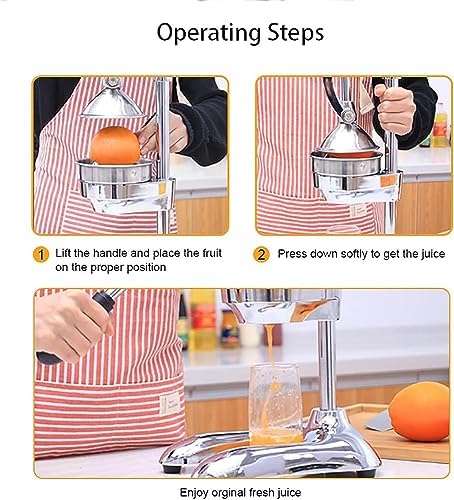 Operating Steps

1 Lift the handle and place the fruit on the proper position

2 Press down softly to get the juice

Enjoy orginal fresh juice