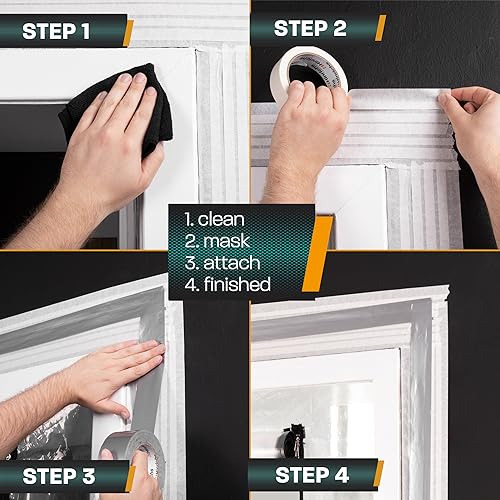 STEP 1

STEP 2

1. clean
2. mask
3. attach
4. finished

STEP 3

STEP 4