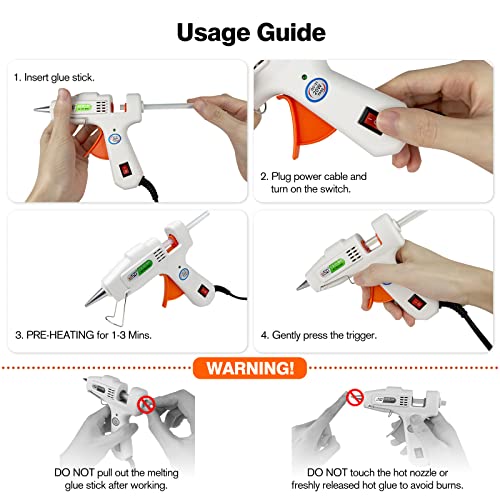 Usage Guide

1. Insert glue stick.

2. Plug power cable and turn on the switch.

3. PRE-HEATING for 1-3 Mins.

4. Gently press the trigger.

WARNING!

DO NOT pull out the melting glue stick after working.

DO NOT touch the hot nozzle or freshly released hot glue to avoid burns.