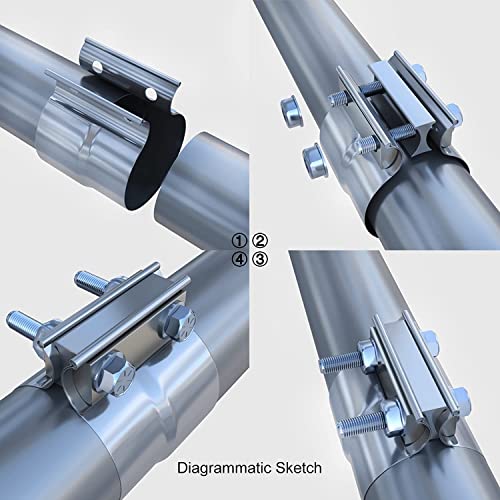 ① ②
④ ③

Diagrammatic Sketch