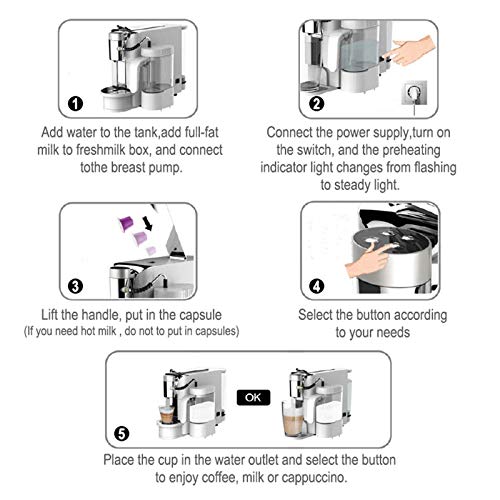 1

Add water to the tank,add full-fat milk to freshmilk box, and connect tothe breast pump.

2

Connect the power supply,turn on the switch, and the preheating indicator light changes from flashing to steady light.

3

Lift the handle, put in the capsule
(If you need hot milk , do not to put in capsules)

4

Select the button according to your needs

OK

5

Place the cup in the water outlet and select the button to enjoy coffee, milk or cappuccino.