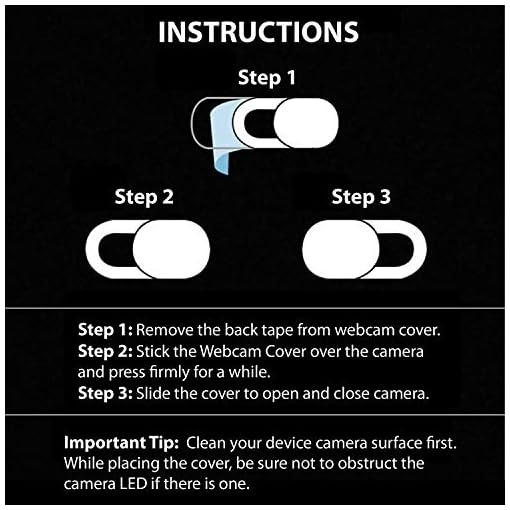 INSTRUCTIONS

Step 1

Step 2

Step 3

Step 1: Remove the back tape from webcam cover.
Step 2: Stick the Webcam Cover over the camera and press firmly for a while.
Step 3: Slide the cover to open and close camera.

Important Tip: Clean your device camera surface first. While placing the cover, be sure not to obstruct the camera LED if there is one.