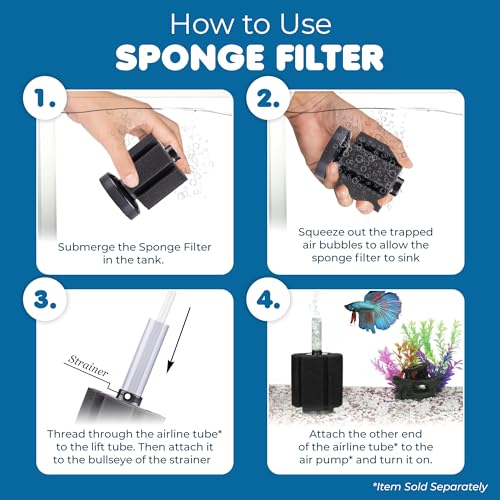 How to Use
SPONGE FILTER

1.

Submerge the Sponge Filter in the tank.

2.

Squeeze out the trapped air bubbles to allow the sponge filter to sink

3.

Strainer

Thread through the airline tube* to the lift tube. Then attach it to the bullseye of the strainer

4.

Attach the other end of the airline tube* to the air pump* and turn it on.

*Item Sold Separately