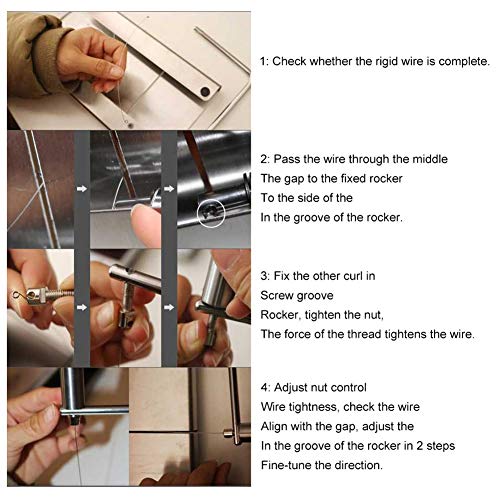 1: Check whether the rigid wire is complete.

2: Pass the wire through the middle
The gap to the fixed rocker
To the side of the
In the groove of the rocker.

3: Fix the other curl in
Screw groove
Rocker, tighten the nut,
The force of the thread tightens the wire.

4: Adjust nut control
Wire tightness, check the wire
Align with the gap, adjust the
In the groove of the rocker in 2 steps
Fine-tune the direction.