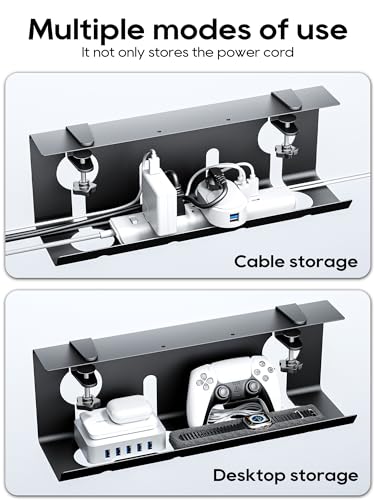 Multiple modes of use
It not only stores the power cord

Cable storage

Desktop storage