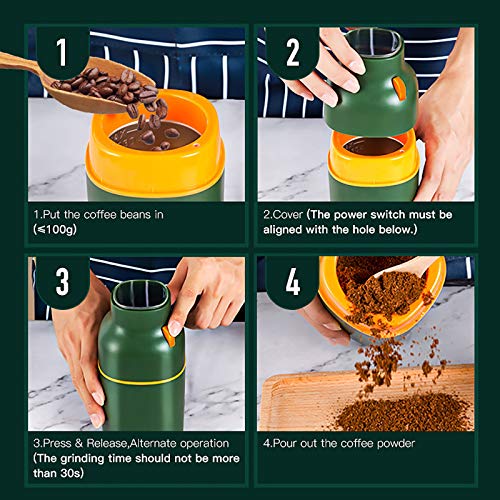 1

1.Put the coffee beans in (≤100g)

2

2.Cover (The power switch must be aligned with the hole below.)

3

3.Press & Release,Alternate operation (The grinding time should not be more than 30s)

4

4.Pour out the coffee powder