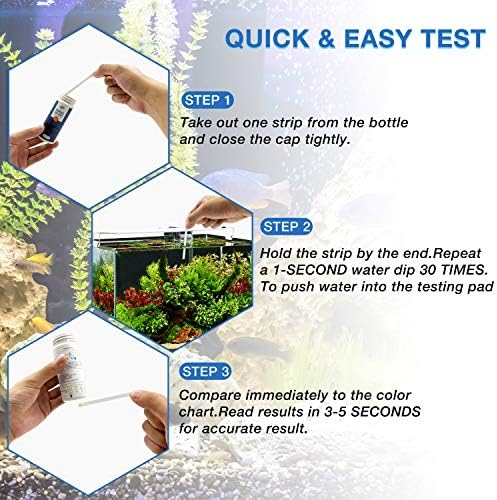 QUICK & EASY TEST

STEP 1

Take out one strip from the bottle and close the cap tightly.

STEP 2

Hold the strip by the end.Repeat a 1-SECOND water dip 30 TIMES. To push water into the testing pad

STEP 3

Compare immediately to the color chart.Read results in 3-5 SECONDS for accurate result.