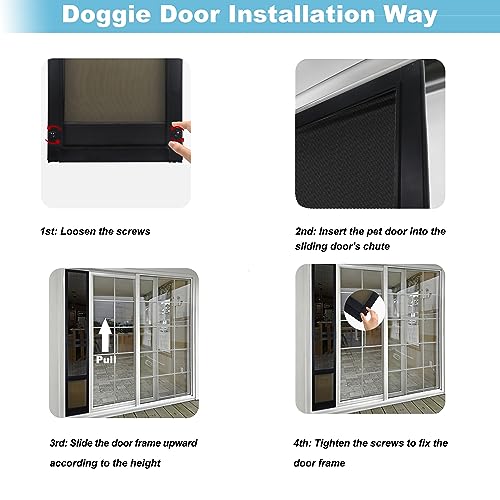 Doggie Door Installation Way

1st: Loosen the screws

2nd: Insert the pet door into the sliding door's chute

Pull

3rd: Slide the door frame upward according to the height

4th: Tighten the screws to fix the door frame