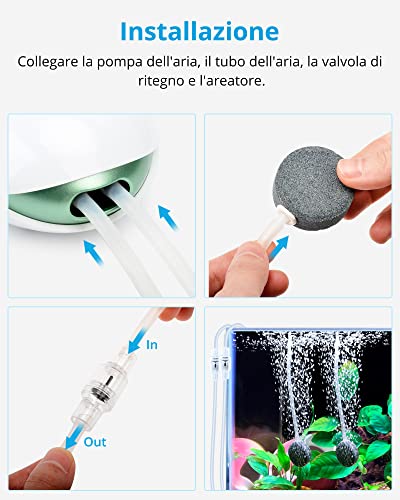 Installazione

Collegare la pompa dell'aria, il tubo dell'aria, la valvola di ritegno e l'areatore.

In

Out