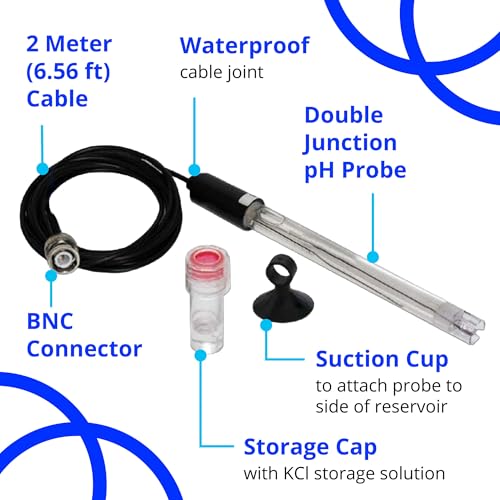 2 Meter (6.56 ft) Cable

Waterproof
cable joint

Double Junction pH Probe

BNC Connector

Suction Cup
to attach probe to side of reservoir

Storage Cap
with KCl storage solution