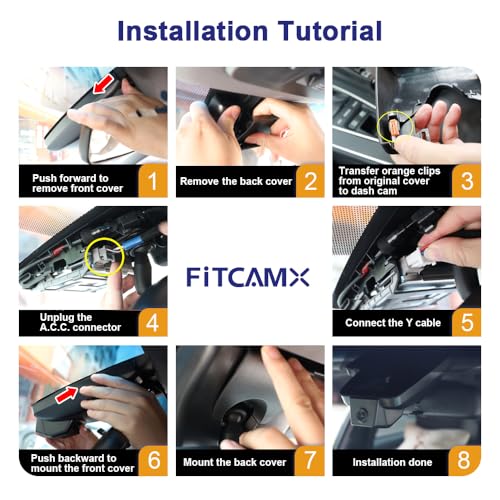 Installation Tutorial

Push forward to remove front cover 1

Remove the back cover 2

Transfer orange clips from original cover to dash cam 3

Unplug the A.C.C. connector 4

FITCAMX

Connect the Y cable 5

Push backward to mount the front cover 6

Mount the back cover 7

Installation done 8