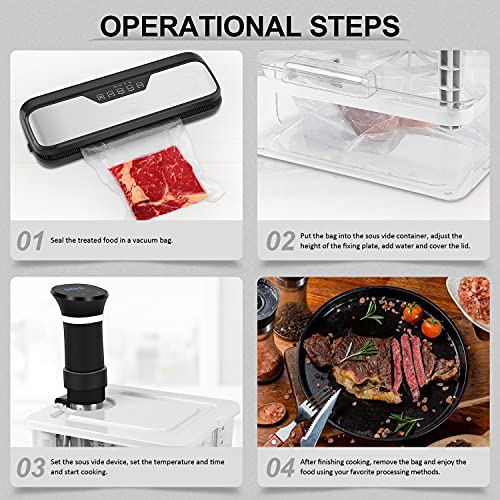 OPERATIONAL STEPS

01 Seal the treated food in a vacuum bag.

02 Put the bag into the sous vide container, adjust the height of the fixing plate, add water and cover the lid.

03 Set the sous vide device, set the temperature and time and start cooking.

04 After finishing cooking, remove the bag and enjoy the food using your favorite processing methods.